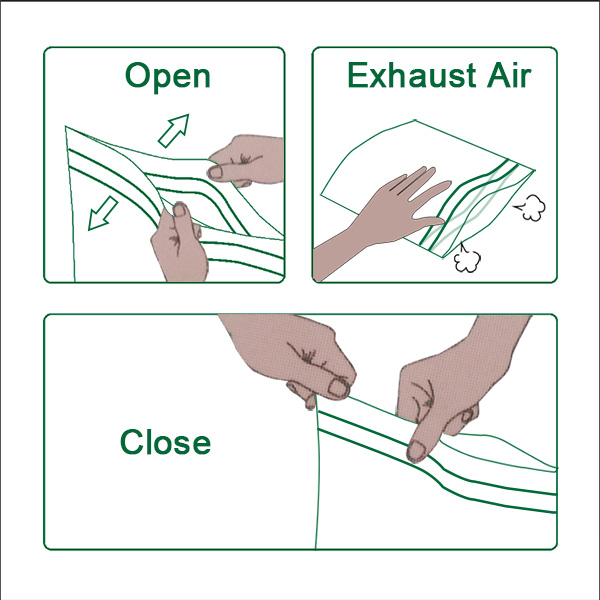 Open

Exhaust Air

Close